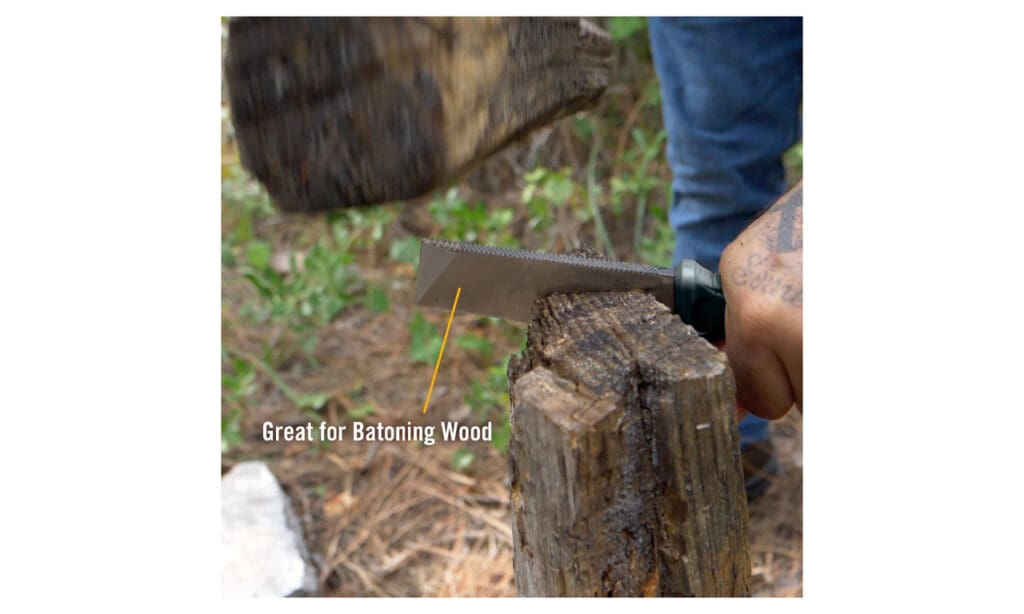 Great for Batoning Wood