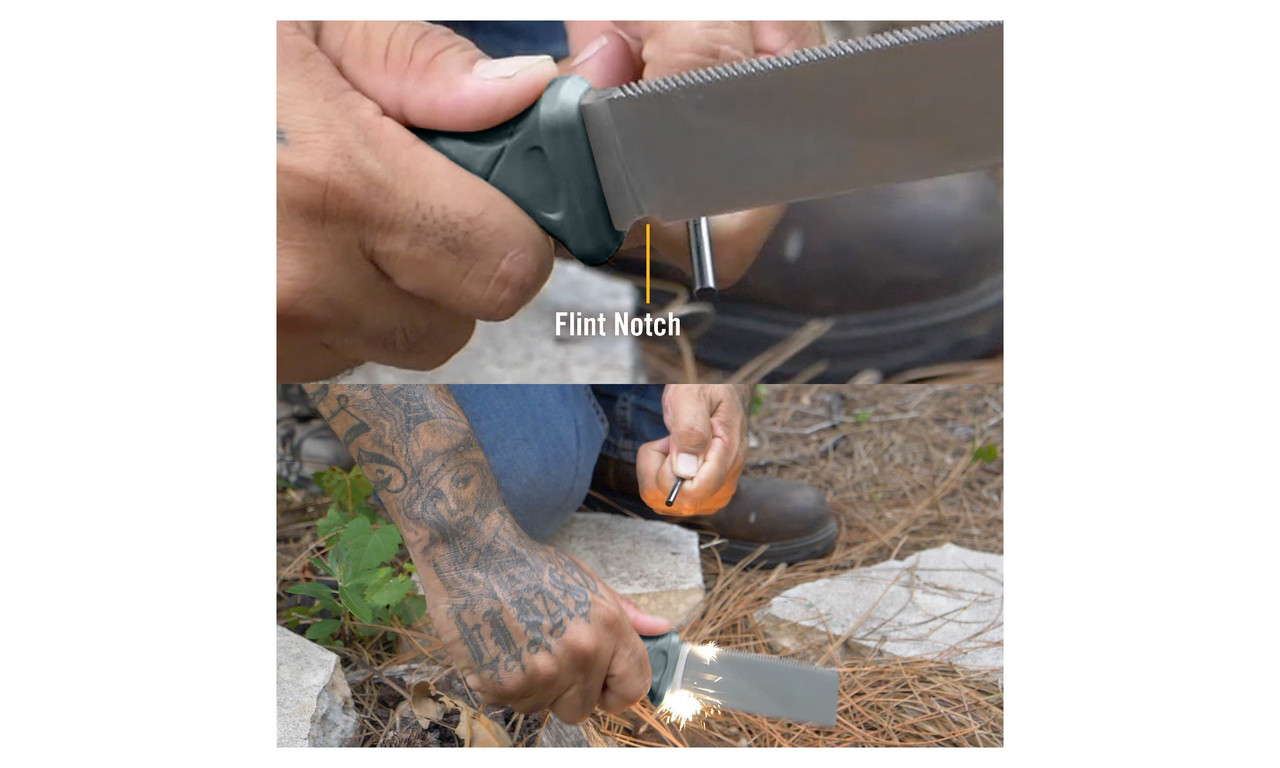 Flint Notch